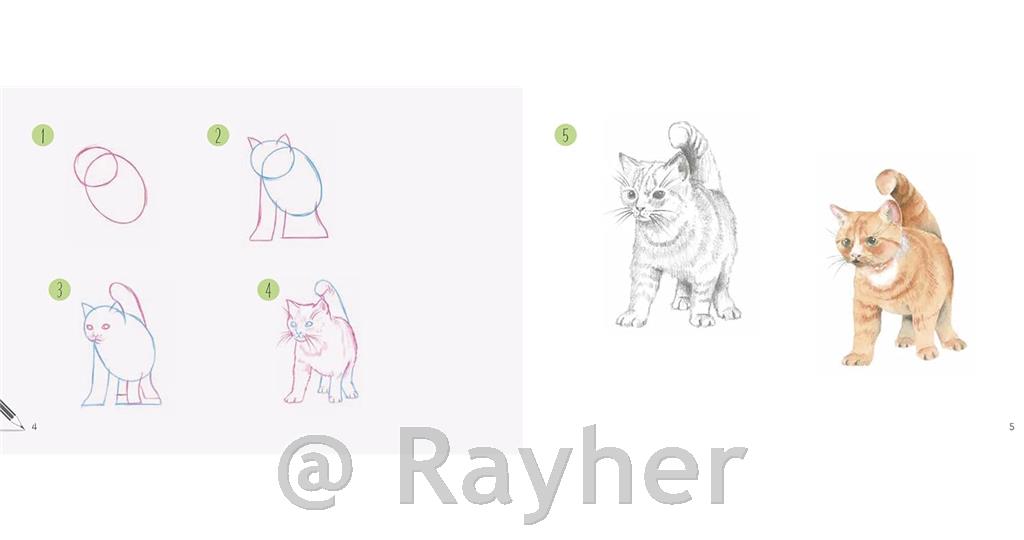 1

2

3

4

4

5

5

@ Rayher