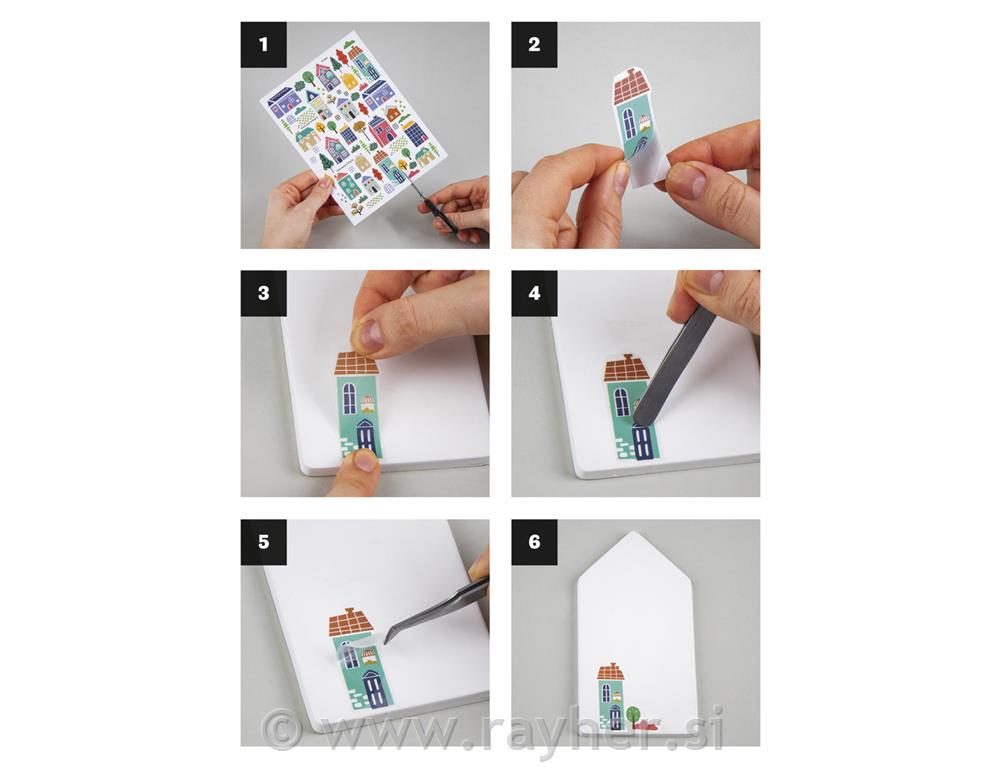 1

2

3

4

5

6

© www.rayher.si